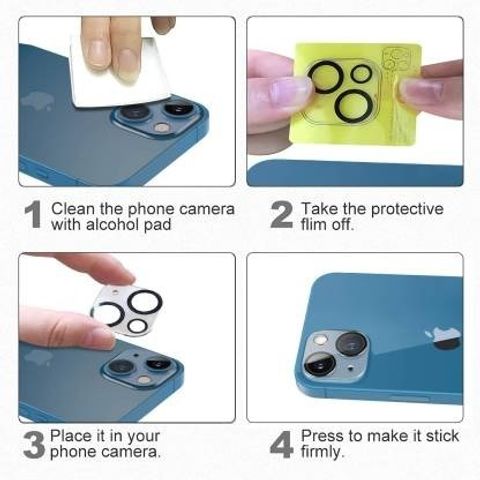 1 Clean the phone camera with alcohol pad

2 Take the protective flim off.

3 Place it in your phone camera.

4 Press to make it stick firmly.