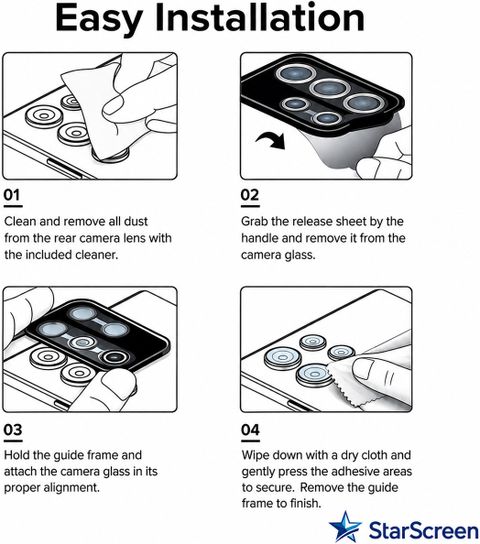 Easy Installation

01

Clean and remove all dust from the rear camera lens with the included cleaner.

02

Grab the release sheet by the handle and remove it from the camera glass.

03

Hold the guide frame and attach the camera glass in its proper alignment.

04

Wipe down with a dry cloth and gently press the adhesive areas to secure. Remove the guide frame to finish.

StarScreen