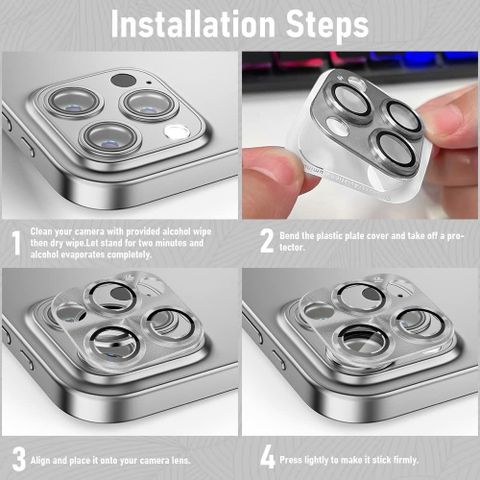 Installation Steps

1 Clean your camera with provided alcohol wipe then dry wipe.Let stand for two minutes and alcohol evaporates completely.

2 Bend the plastic plate cover and take off a protector.

3 Align and place it onto your camera lens.

4 Press lightly to make it stick firmly.