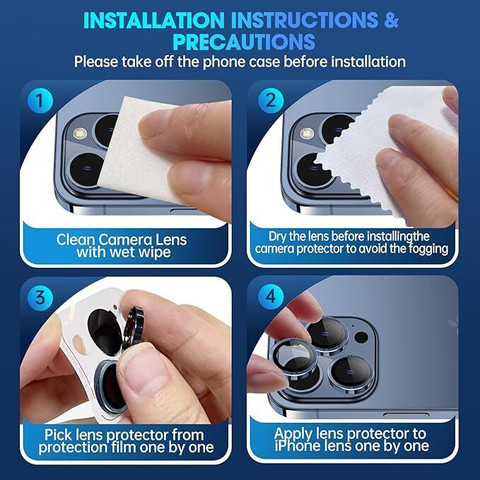 INSTALLATION INSTRUCTIONS & PRECAUTIONS

Please take off the phone case before installation

1

Clean Camera Lens with wet wipe

2

Dry the lens before installingthe camera protector to avoid the fogging

3

Pick lens protector from protection film one by one

4

Apply lens protector to iPhone lens one by one