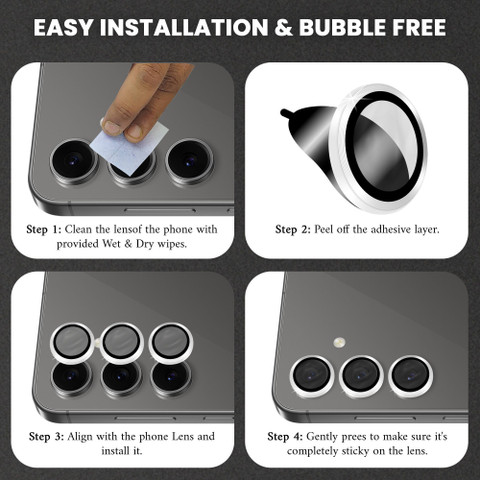 EASY INSTALLATION & BUBBLE FREE

Step 1: Clean the lensof the phone with provided Wet & Dry wipes.

Step 2: Peel off the adhesive layer.

Step 3: Align with the phone Lens and install it.

Step 4: Gently prees to make sure it's completely sticky on the lens.