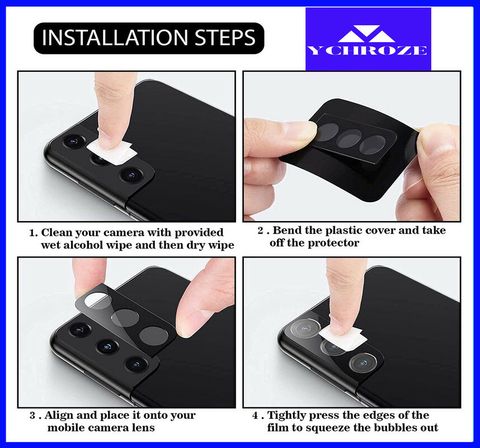 INSTALLATION STEPS

YCHROZE

1. Clean your camera with provided wet alcohol wipe and then dry wipe

2 . Bend the plastic cover and take off the protector

3 . Align and place it onto your mobile camera lens

4 . Tightly press the edges of the film to squeeze the bubbles out