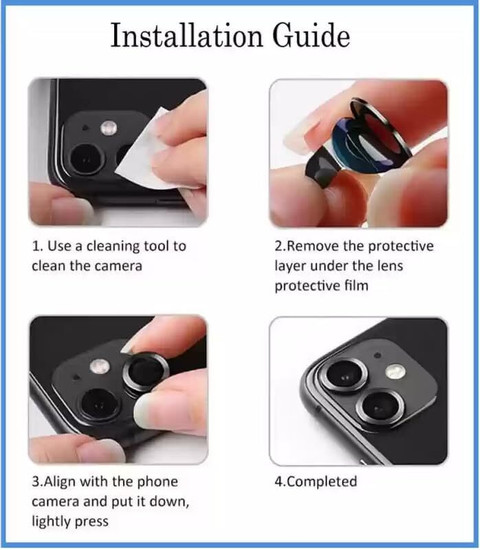 Installation Guide

1. Use a cleaning tool to clean the camera

2.Remove the protective layer under the lens protective film

3.Align with the phone camera and put it down, lightly press

4.Completed