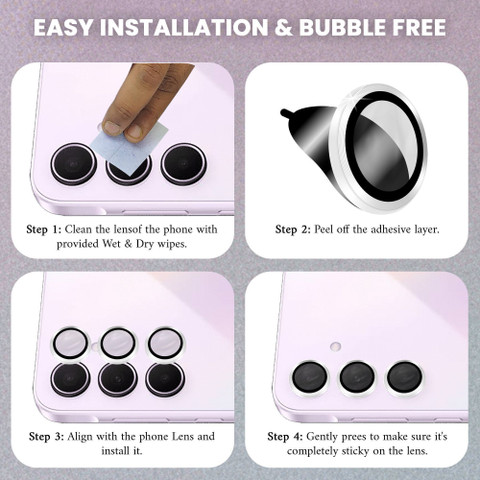 EASY INSTALLATION & BUBBLE FREE

Step 1: Clean the lensof the phone with provided Wet & Dry wipes.

Step 2: Peel off the adhesive layer.

Step 3: Align with the phone Lens and install it.

Step 4: Gently prees to make sure it's completely sticky on the lens.