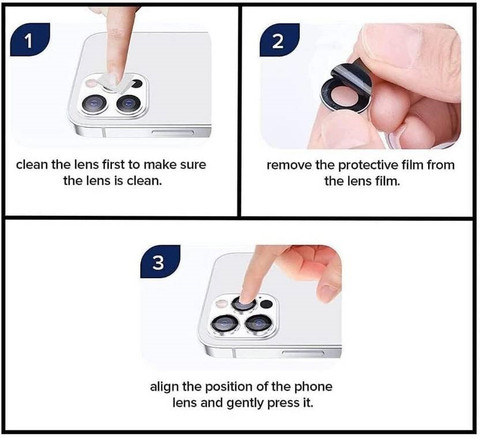 1

clean the lens first to make sure the lens is clean.

2

remove the protective film from the lens film.

3

align the position of the phone lens and gently press it.