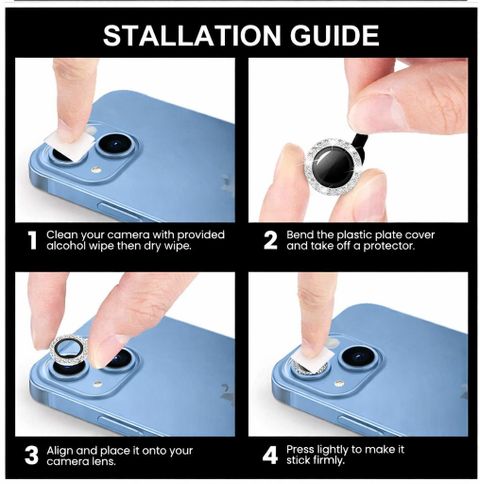 STALLATION GUIDE

1 Clean your camera with provided alcohol wipe then dry wipe.

2 Bend the plastic plate cover and take off a protector.

3 Align and place it onto your camera lens.

4 Press lightly to make it stick firmly.