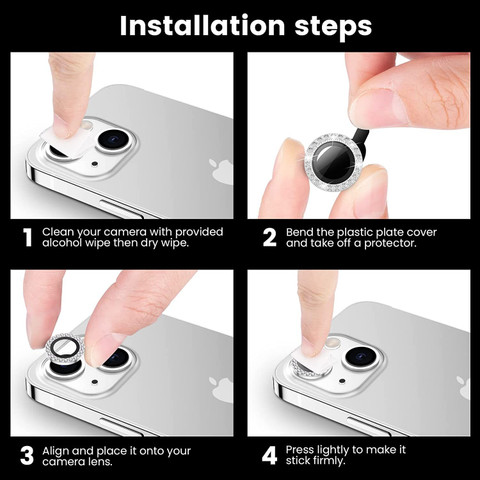 Installation steps

1 Clean your camera with provided alcohol wipe then dry wipe.

2 Bend the plastic plate cover and take off a protector.

3 Align and place it onto your camera lens.

4 Press lightly to make it stick firmly.