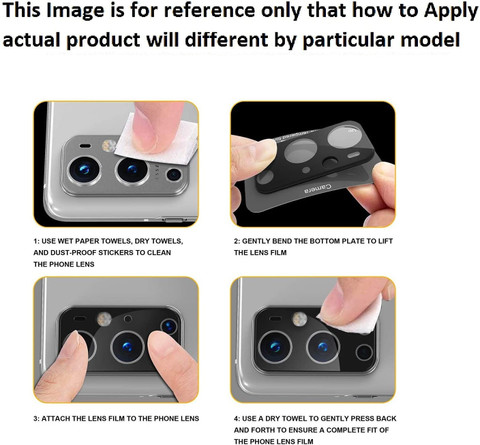 This Image is for reference only that how to Apply actual product will different by particular model

Camera

1: USE WET PAPER TOWELS, DRY TOWELS, AND DUST-PROOF STICKERS TO CLEAN THE PHONE LENS

2: GENTLY BEND THE BOTTOM PLATE TO LIFT THE LENS FILM

3: ATTACH THE LENS FILM TO THE PHONE LENS

4: USE A DRY TOWEL TO GENTLY PRESS BACK AND FORTH TO ENSURE A COMPLETE FIT OF THE PHONE LENS FILM