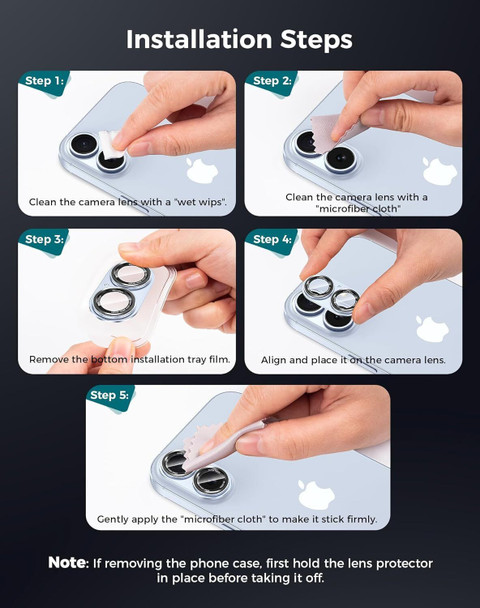 Installation Steps

Step 1:

Clean the camera lens with a "wet wips".

Step 2:

Clean the camera lens with a "microfiber cloth"

Step 3:

Remove the bottom installation tray film.

Step 4:

Align and place it on the camera lens.

Step 5:

Gently apply the "microfiber cloth" to make it stick firmly.

Note: If removing the phone case, first hold the lens protector in place before taking it off.