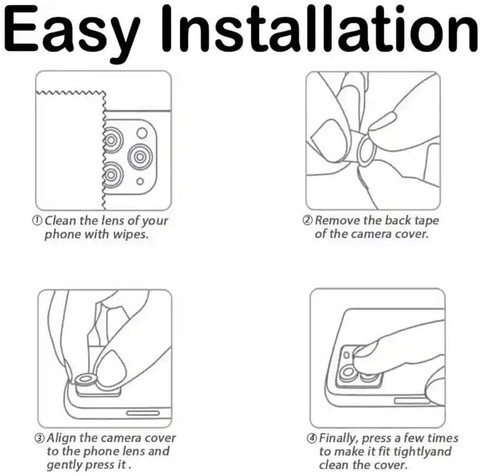 Easy Installation

① Clean the lens of your phone with wipes.

② Remove the back tape of the camera cover.

③ Align the camera cover to the phone lens and gently press it .

④ Finally, press a few times to make it fit tightlyand clean the cover.