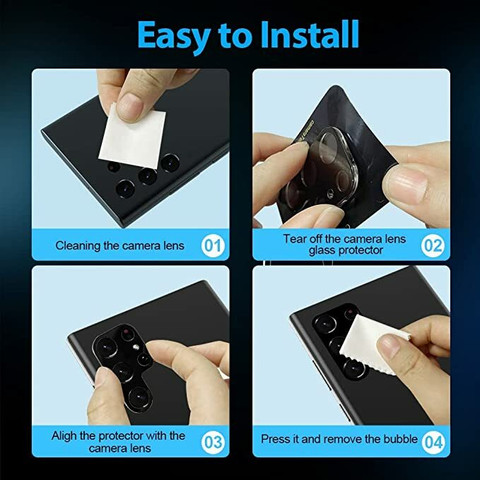 Easy to Install

Cleaning the camera lens 01

Tear off the camera lens glass protector 02

Aligh the protector with the camera lens 03

Press it and remove the bubble 04