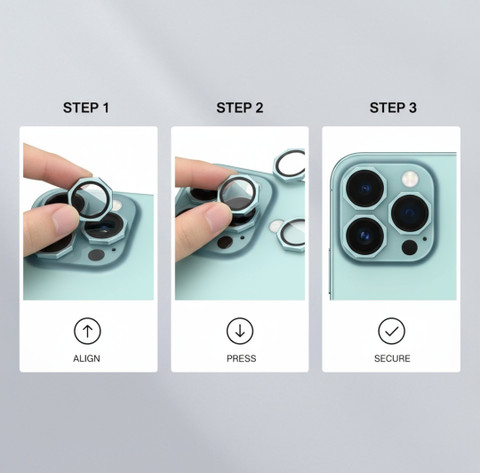 STEP 1

ALIGN

STEP 2

PRESS

STEP 3

SECURE