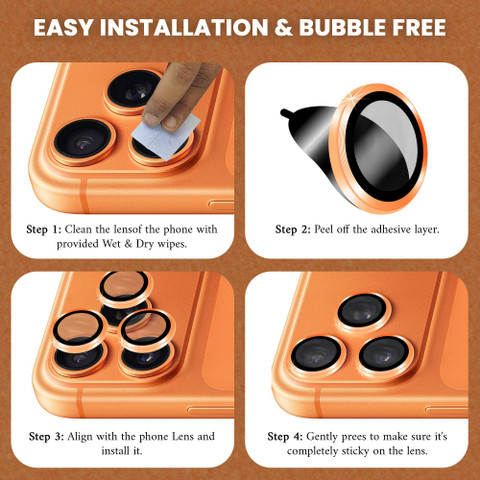 EASY INSTALLATION & BUBBLE FREE

Step 1: Clean the lensof the phone with provided Wet & Dry wipes.

Step 2: Peel off the adhesive layer.

Step 3: Align with the phone Lens and install it.

Step 4: Gently prees to make sure it's completely sticky on the lens.