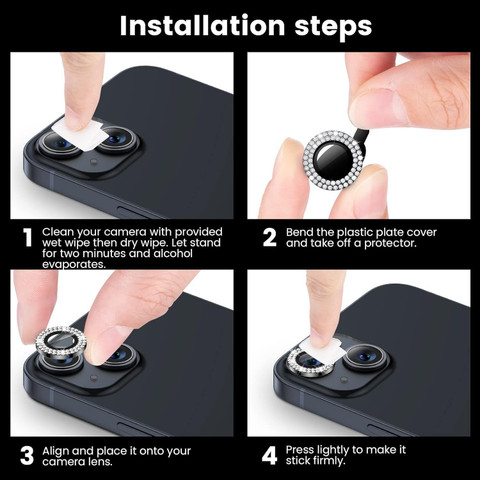 Installation steps

1 Clean your camera with provided wet wipe then dry wipe. Let stand for two minutes and alcohol evaporates.

2 Bend the plastic plate cover and take off a protector.

3 Align and place it onto your camera lens.

4 Press lightly to make it stick firmly.