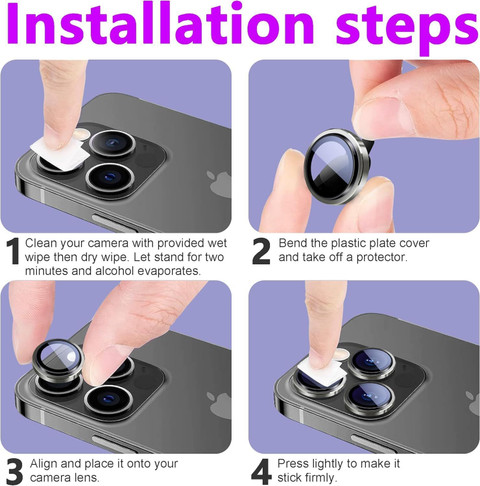 Installation steps

1 Clean your camera with provided wet wipe then dry wipe. Let stand for two minutes and alcohol evaporates.

2 Bend the plastic plate cover and take off a protector.

3 Align and place it onto your camera lens.

4 Press lightly to make it stick firmly.