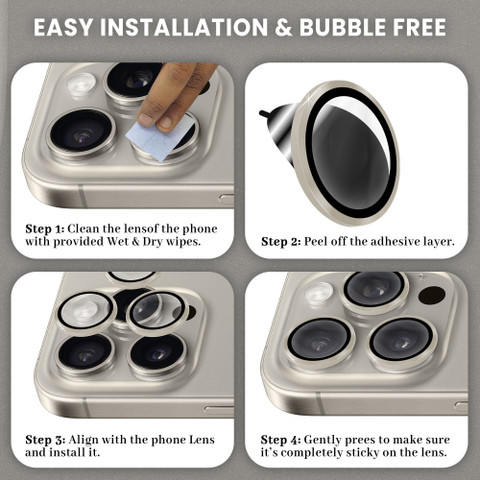 EASY INSTALLATION & BUBBLE FREE

Step 1: Clean the lensof the phone with provided Wet & Dry wipes.

Step 2: Peel off the adhesive layer.

Step 3: Align with the phone Lens and install it.

Step 4: Gently prees to make sure it's completely sticky on the lens.