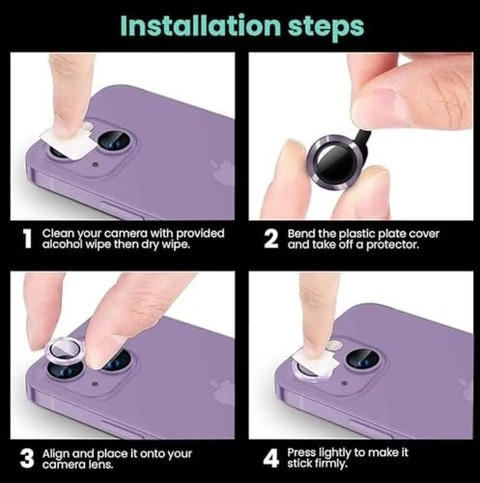 Installation steps

1 Clean your camera with provided alcohol wipe then dry wipe.

2 Bend the plastic plate cover and take off a protector.

3 Align and place it onto your camera lens.

4 Press lightly to make it stick firmly.