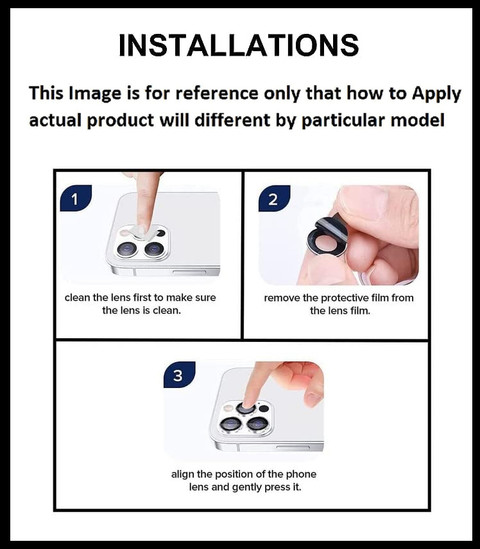 INSTALLATIONS

This Image is for reference only that how to Apply actual product will different by particular model

1

clean the lens first to make sure the lens is clean.

2

remove the protective film from the lens film.

3

align the position of the phone lens and gently press it.