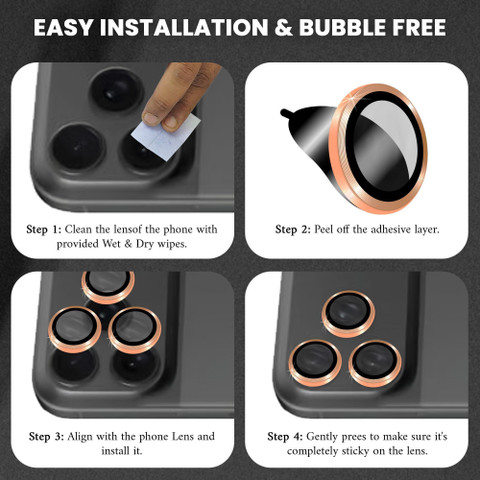 EASY INSTALLATION & BUBBLE FREE

Step 1: Clean the lensof the phone with provided Wet & Dry wipes.

Step 2: Peel off the adhesive layer.

Step 3: Align with the phone Lens and install it.

Step 4: Gently prees to make sure it's completely sticky on the lens.