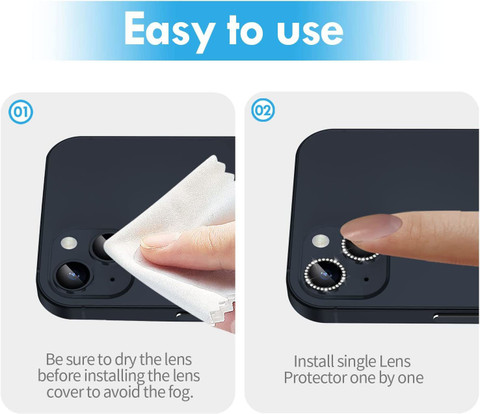 Easy to use

01

Be sure to dry the lens before installing the lens cover to avoid the fog.

02

Install single Lens Protector one by one