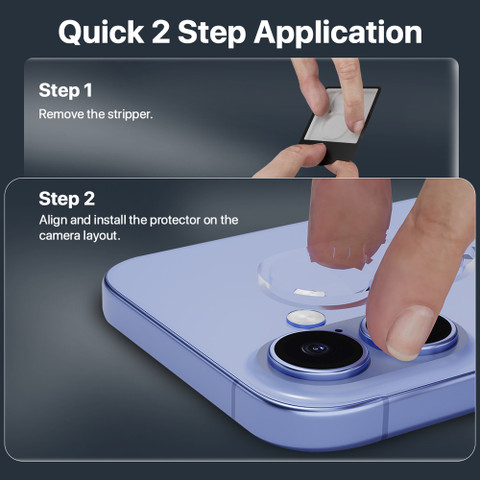 Quick 2 Step Application

Step 1
Remove the stripper.

Step 2
Align and install the protector on the camera layout.