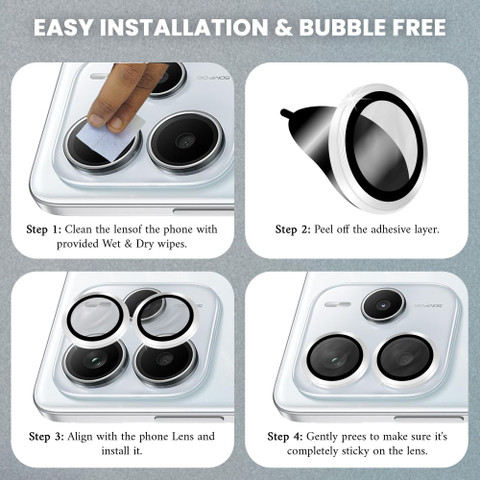 EASY INSTALLATION & BUBBLE FREE

Step 1: Clean the lensof the phone with provided Wet & Dry wipes.

Step 2: Peel off the adhesive layer.

Step 3: Align with the phone Lens and install it.

Step 4: Gently prees to make sure it's completely sticky on the lens.