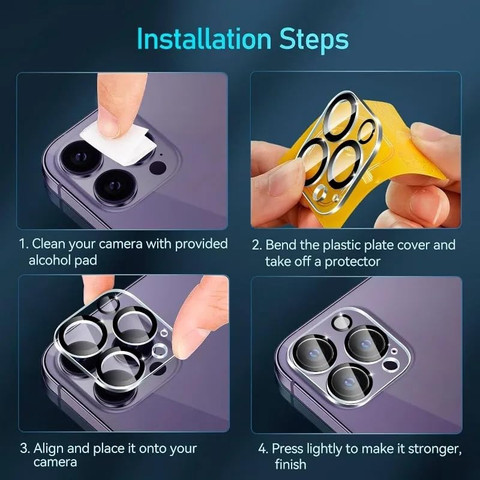 Installation Steps

1. Clean your camera with provided alcohol pad

2. Bend the plastic plate cover and take off a protector

3. Align and place it onto your camera

4. Press lightly to make it stronger, finish