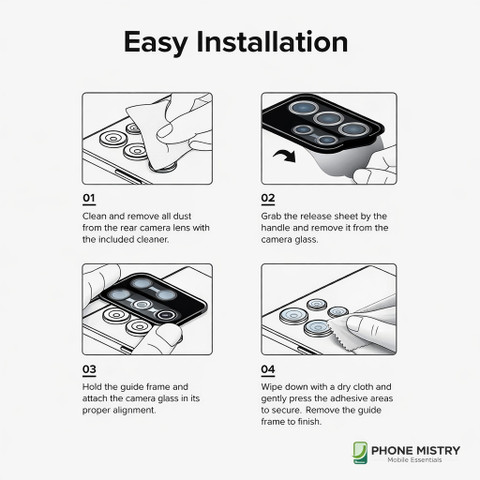 Easy Installation

01

Clean and remove all dust from the rear camera lens with the included cleaner.

02

Grab the release sheet by the handle and remove it from the camera glass.

03

Hold the guide frame and attach the camera glass in its proper alignment.

04

Wipe down with a dry cloth and gently press the adhesive areas to secure. Remove the guide frame to finish.

PHONE MISTRY
Mobile Essentials