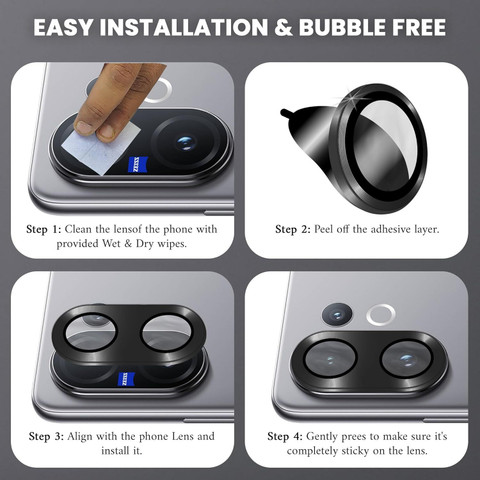 EASY INSTALLATION & BUBBLE FREE

ZEISS

Step 1: Clean the lensof the phone with provided Wet & Dry wipes.

Step 2: Peel off the adhesive layer.

ZEISS

Step 3: Align with the phone Lens and install it.

Step 4: Gently prees to make sure it's completely sticky on the lens.