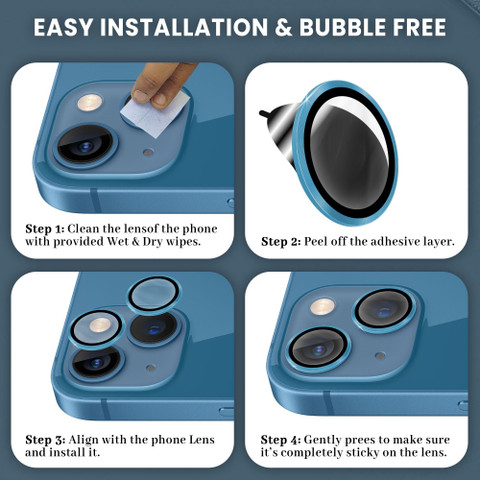 EASY INSTALLATION & BUBBLE FREE

Step 1: Clean the lensof the phone with provided Wet & Dry wipes.

Step 2: Peel off the adhesive layer.

Step 3: Align with the phone Lens and install it.

Step 4: Gently prees to make sure it's completely sticky on the lens.