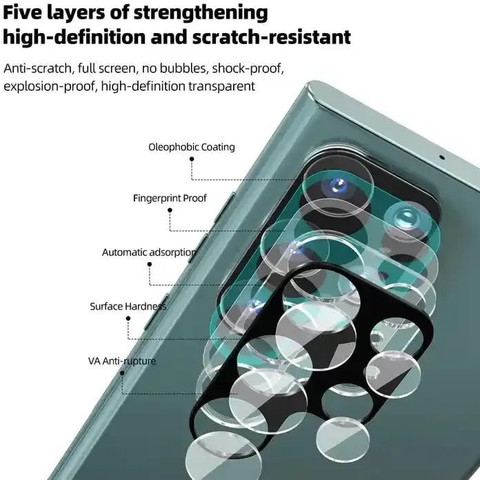 Five layers of strengthening
high-definition and scratch-resistant

Anti-scratch, full screen, no bubbles, shock-proof, explosion-proof, high-definition transparent

Oleophobic Coating

Fingerprint Proof

Automatic adsorption

Surface Hardness

VA Anti-rupture