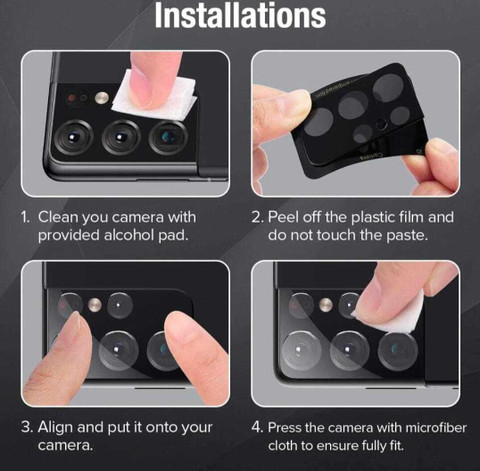 Installations

1. Clean you camera with provided alcohol pad.

2. Peel off the plastic film and do not touch the paste.

3. Align and put it onto your camera.

4. Press the camera with microfiber cloth to ensure fully fit.