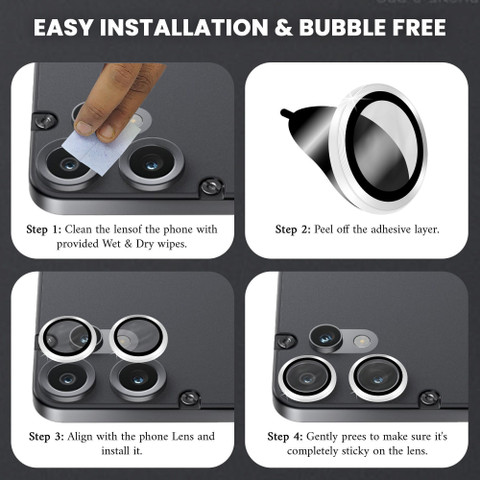 EASY INSTALLATION & BUBBLE FREE

Step 1: Clean the lensof the phone with provided Wet & Dry wipes.

Step 2: Peel off the adhesive layer.

Step 3: Align with the phone Lens and install it.

Step 4: Gently prees to make sure it's completely sticky on the lens.