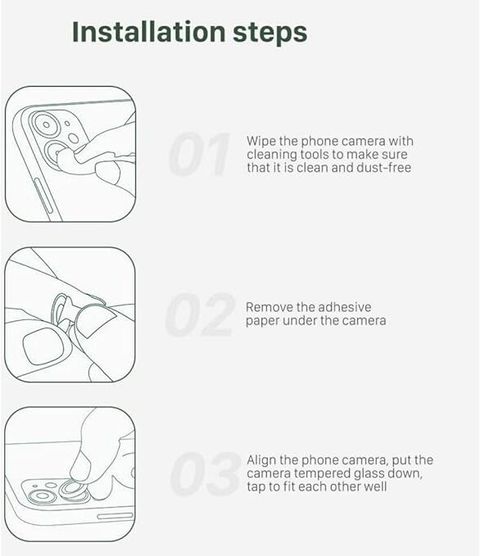 Installation steps

01

Wipe the phone camera with cleaning tools to make sure that it is clean and dust-free

02

Remove the adhesive paper under the camera

03

Align the phone camera, put the camera tempered glass down, tap to fit each other well