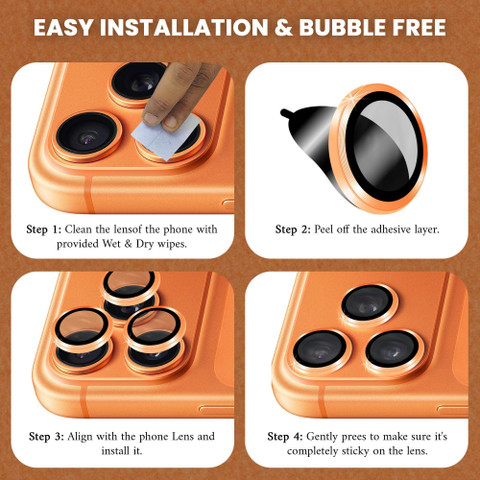 EASY INSTALLATION & BUBBLE FREE

Step 1: Clean the lensof the phone with provided Wet & Dry wipes.

Step 2: Peel off the adhesive layer.

Step 3: Align with the phone Lens and install it.

Step 4: Gently prees to make sure it's completely sticky on the lens.