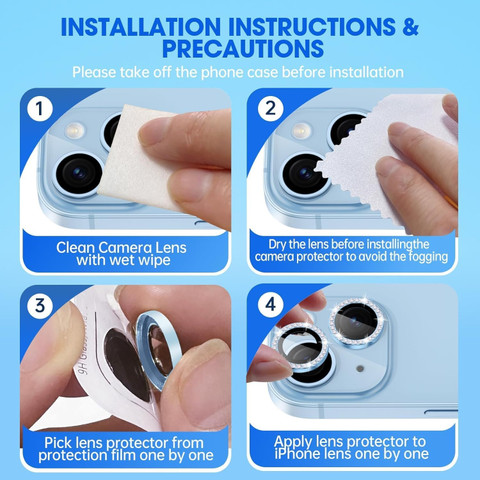 INSTALLATION INSTRUCTIONS & PRECAUTIONS

Please take off the phone case before installation

1

Clean Camera Lens with wet wipe

2

Dry the lens before installingthe camera protector to avoid the fogging

3

9H Glass

Pick lens protector from protection film one by one

4

Apply lens protector to iPhone lens one by one