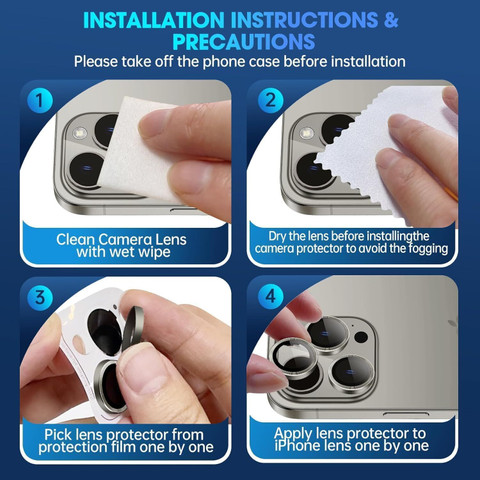 INSTALLATION INSTRUCTIONS & PRECAUTIONS

Please take off the phone case before installation

1

Clean Camera Lens with wet wipe

2

Dry the lens before installingthe camera protector to avoid the fogging

3

Pick lens protector from protection film one by one

4

Apply lens protector to iPhone lens one by one