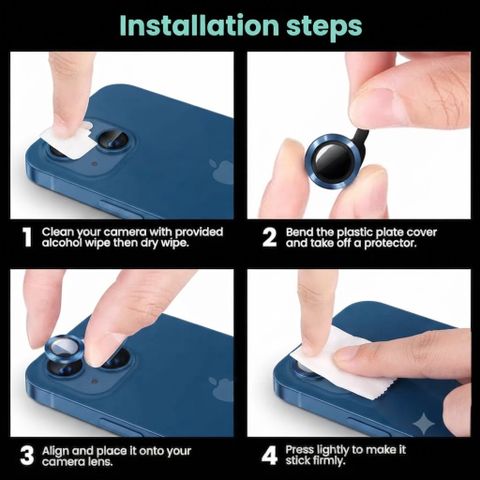 Installation steps

1 Clean your camera with provided alcohol wipe then dry wipe.

2 Bend the plastic plate cover and take off a protector.

3 Align and place it onto your camera lens.

4 Press lightly to make it stick firmly.