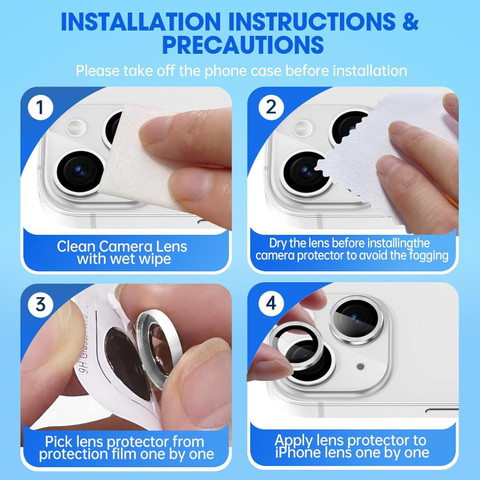 INSTALLATION INSTRUCTIONS & PRECAUTIONS

Please take off the phone case before installation

1

Clean Camera Lens with wet wipe

2

Dry the lens before installingthe camera protector to avoid the fogging

3

9H Glass

Pick lens protector from protection film one by one

4

Apply lens protector to iPhone lens one by one