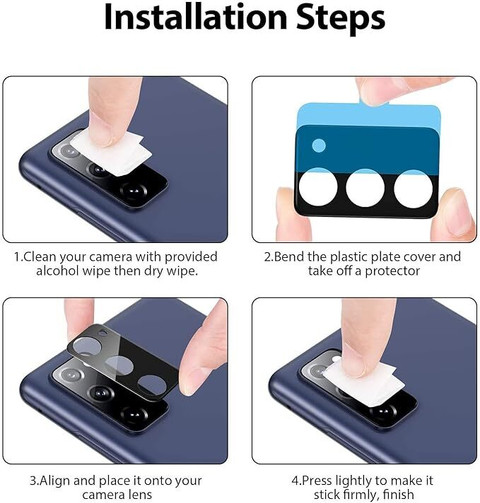 Installation Steps

1.Clean your camera with provided alcohol wipe then dry wipe.

2.Bend the plastic plate cover and take off a protector

3.Align and place it onto your camera lens

4.Press lightly to make it stick firmly, finish