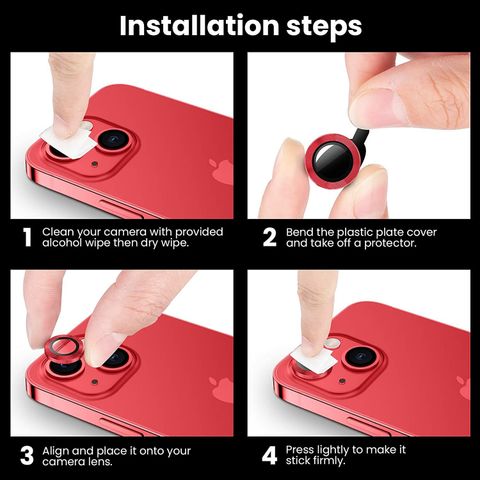 Installation steps

1 Clean your camera with provided alcohol wipe then dry wipe.

2 Bend the plastic plate cover and take off a protector.

3 Align and place it onto your camera lens.

4 Press lightly to make it stick firmly.