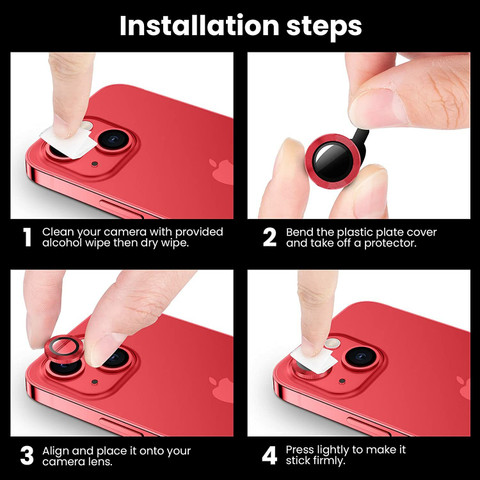 Installation steps

1 Clean your camera with provided alcohol wipe then dry wipe.

2 Bend the plastic plate cover and take off a protector.

3 Align and place it onto your camera lens.

4 Press lightly to make it stick firmly.