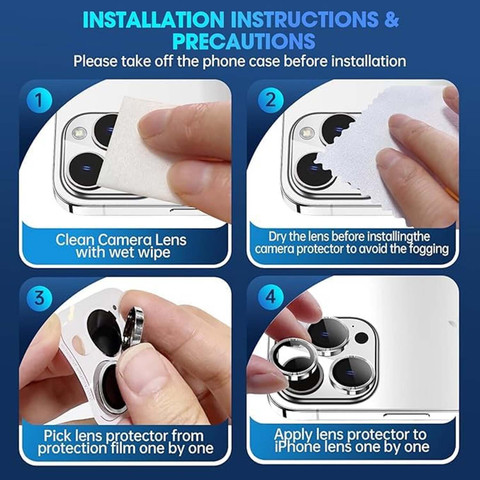 INSTALLATION INSTRUCTIONS & PRECAUTIONS
Please take off the phone case before installation

1
Clean Camera Lens with wet wipe

2
Dry the lens before installingthe camera protector to avoid the fogging

3
Pick lens protector from protection film one by one

4
Apply lens protector to iPhone lens one by one