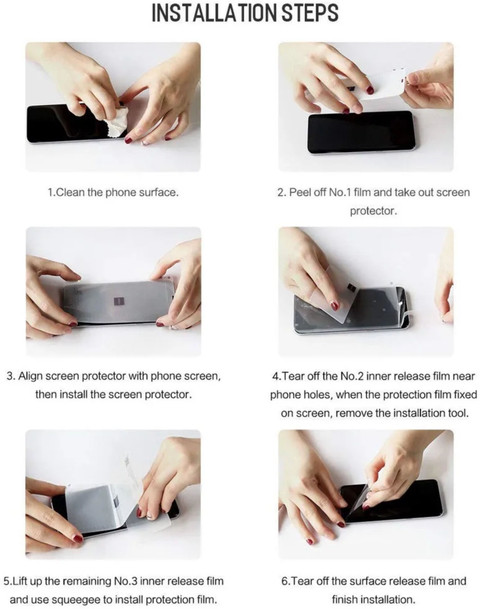 INSTALLATION STEPS

1.Clean the phone surface.

2. Peel off No.1 film and take out screen protector.

3. Align screen protector with phone screen, then install the screen protector.

4.Tear off the No.2 inner release film near phone holes, when the protection film fixed on screen, remove the installation tool.

5.Lift up the remaining No.3 inner release film and use squeegee to install protection film.

6.Tear off the surface release film and finish installation.