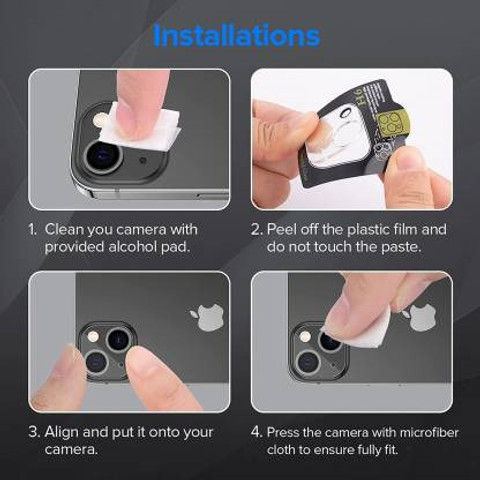 Installations

9H

1. Clean you camera with provided alcohol pad.

2. Peel off the plastic film and do not touch the paste.

3. Align and put it onto your camera.

4. Press the camera with microfiber cloth to ensure fully fit.