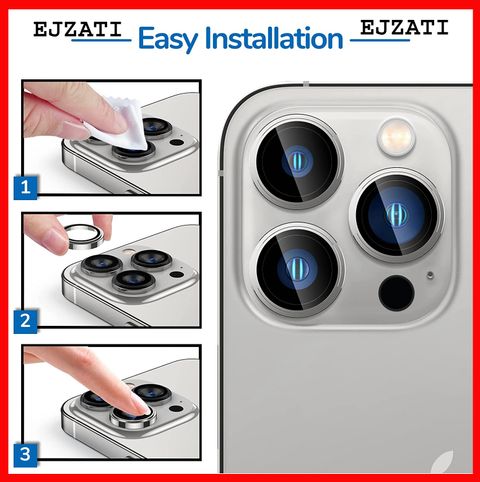 EJZATI Easy Installation EJZATI

1

2

3