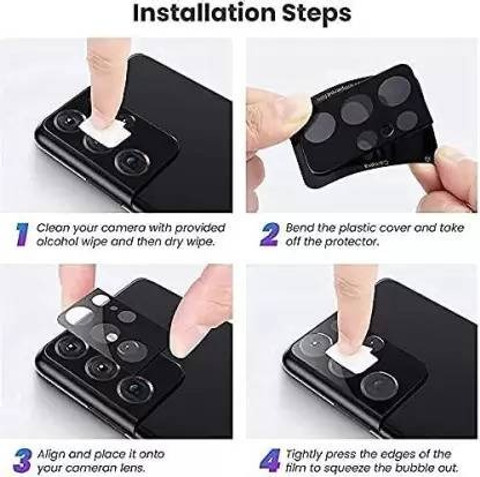 Installation Steps

1 Clean your camera with provided alcohol wipe and then dry wipe.

2 Bend the plastic cover and take off the protector.

3 Align and place it onto your cameran lens.

4 Tightly press the edges of the film to squeeze the bubble out.