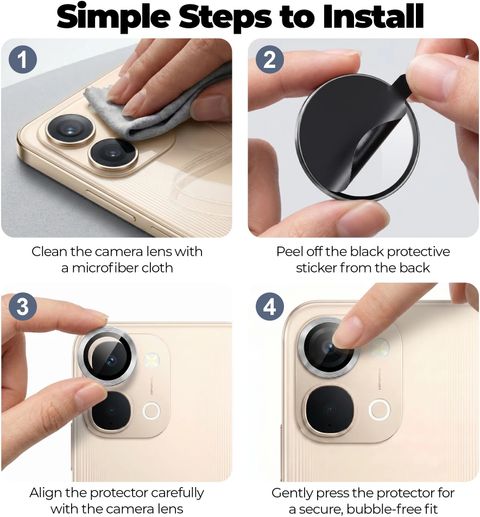 Simple Steps to Install

1

Clean the camera lens with a microfiber cloth

2

Peel off the black protective sticker from the back

3

Align the protector carefully with the camera lens

4

Gently press the protector for a secure, bubble-free fit