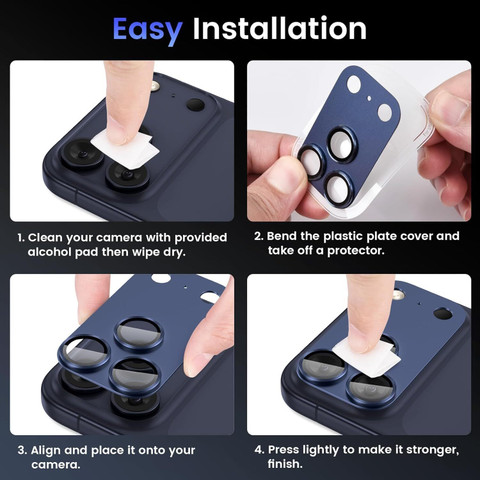 Easy Installation

1. Clean your camera with provided alcohol pad then wipe dry.

2. Bend the plastic plate cover and take off a protector.

3. Align and place it onto your camera.

4. Press lightly to make it stronger, finish.