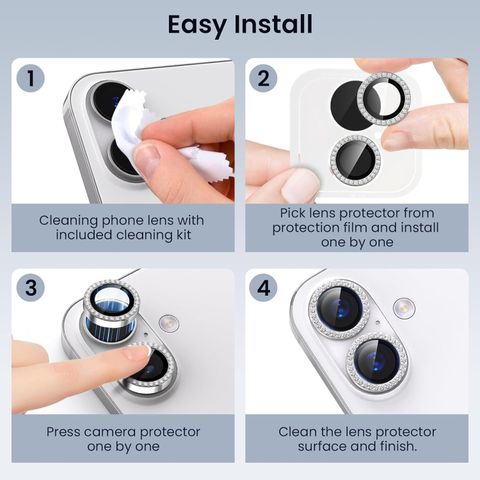 Easy Install

1

Cleaning phone lens with included cleaning kit

2

Pick lens protector from protection film and install one by one

3

Press camera protector one by one

4

Clean the lens protector surface and finish.